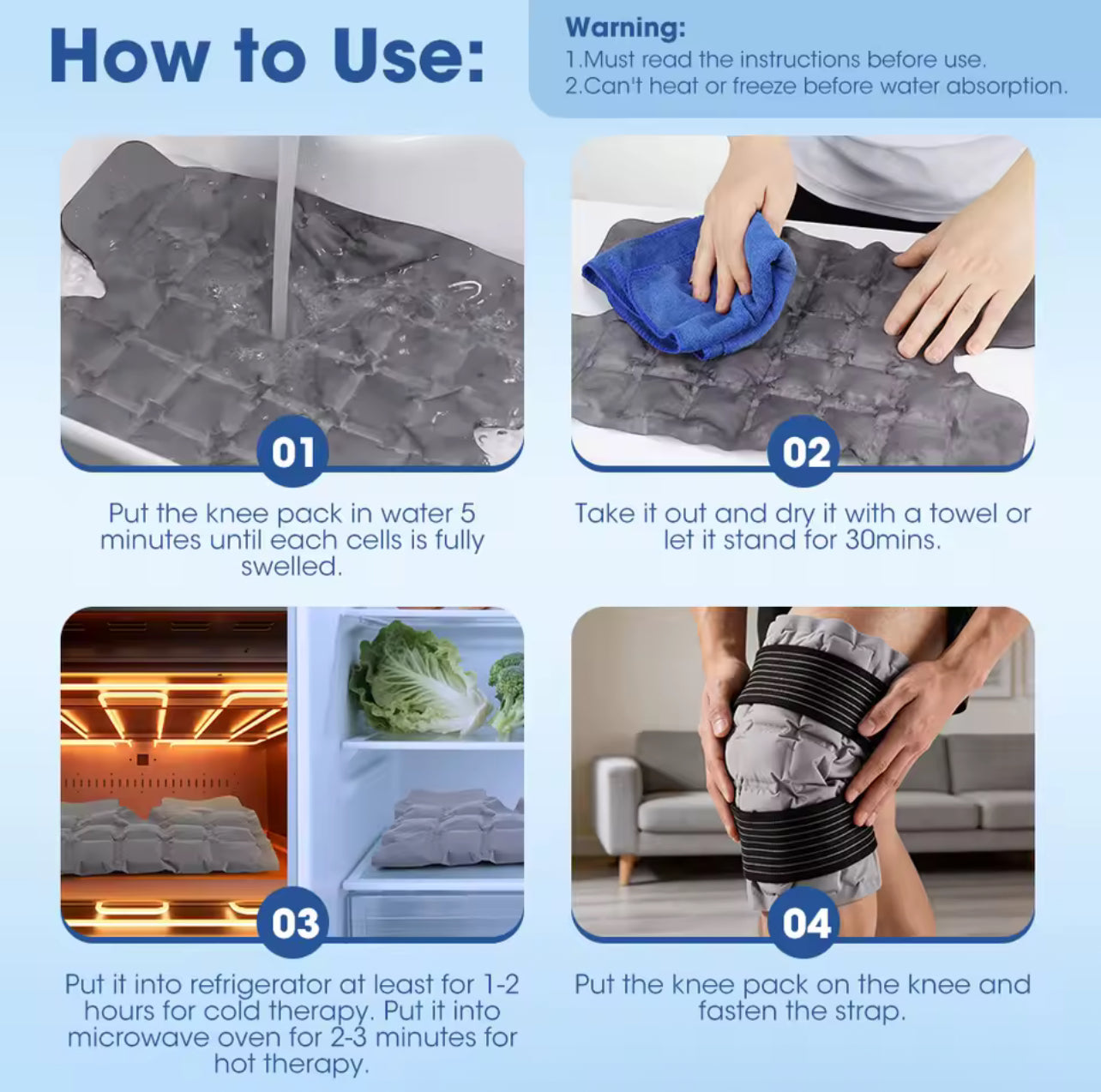 How to Use:

Warning:
1.Must read the instructions before use.
2.Can't heat or freeze before water absorption.

01

Put the knee pack in water 5 minutes until each cells is fully swelled.

02

Take it out and dry it with a towel or let it stand for 30mins.

03

Put it into refrigerator at least for 1-2 hours for cold therapy. Put it into microwave oven for 2-3 minutes for hot therapy.

04

Put the knee pack on the knee and fasten the strap.